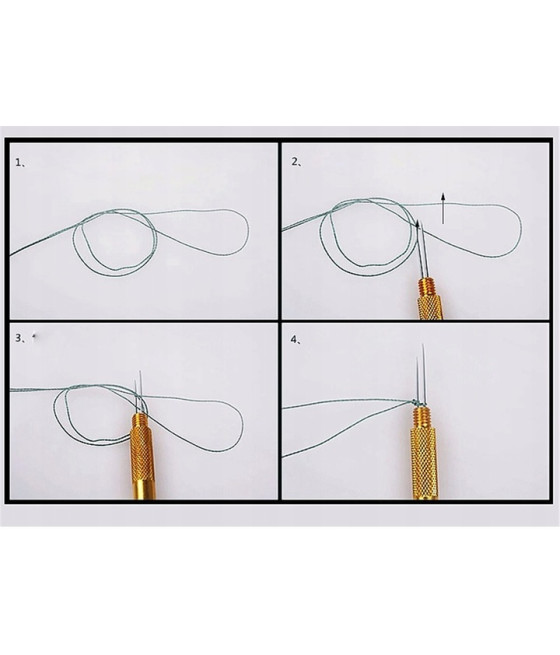 1、

2、

3、

4、